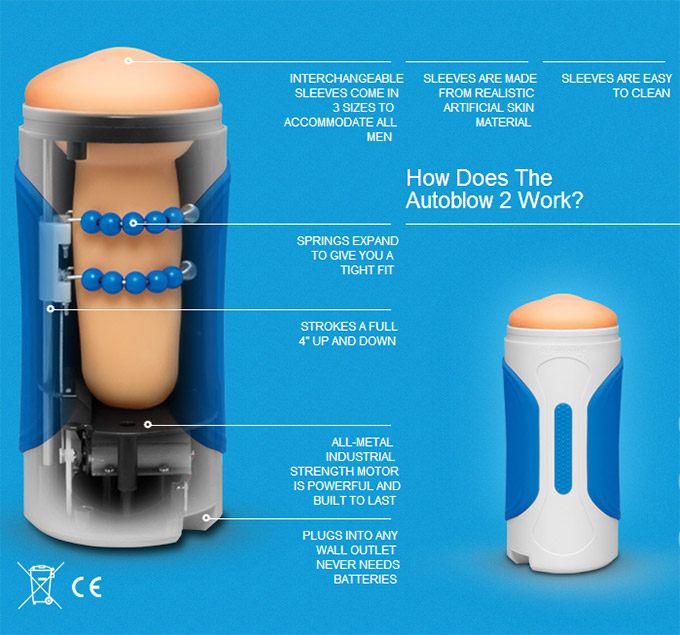 INTERCHANGEABLE SLEEVES COME IN 3 SIZES TO ACCOMMODATE ALL MEN

SLEEVES ARE MADE FROM REALISTIC ARTIFICIAL SKIN MATERIAL

SLEEVES ARE EASY TO CLEAN

How Does The Autoblow 2 Work?

SPRINGS EXPAND TO GIVE YOU A TIGHT FIT

STROKES A FULL 4" UP AND DOWN

ALL-METAL INDUSTRIAL STRENGTH MOTOR IS POWERFUL AND BUILT TO LAST

PLUGS INTO ANY WALL OUTLET NEVER NEEDS BATTERIES

CE